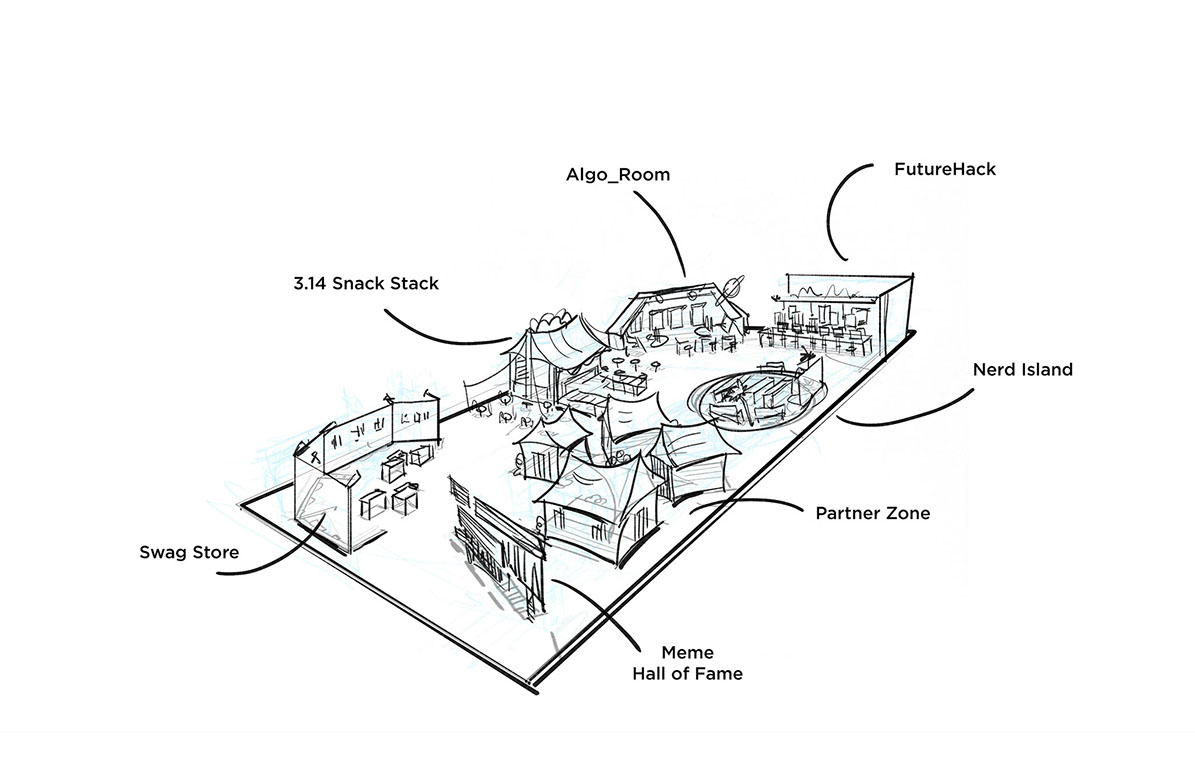 Algo_Room

FutureHack

3.14 Snack Stack

Nerd Island

Partner Zone

Swag Store

Meme
Hall of Fame